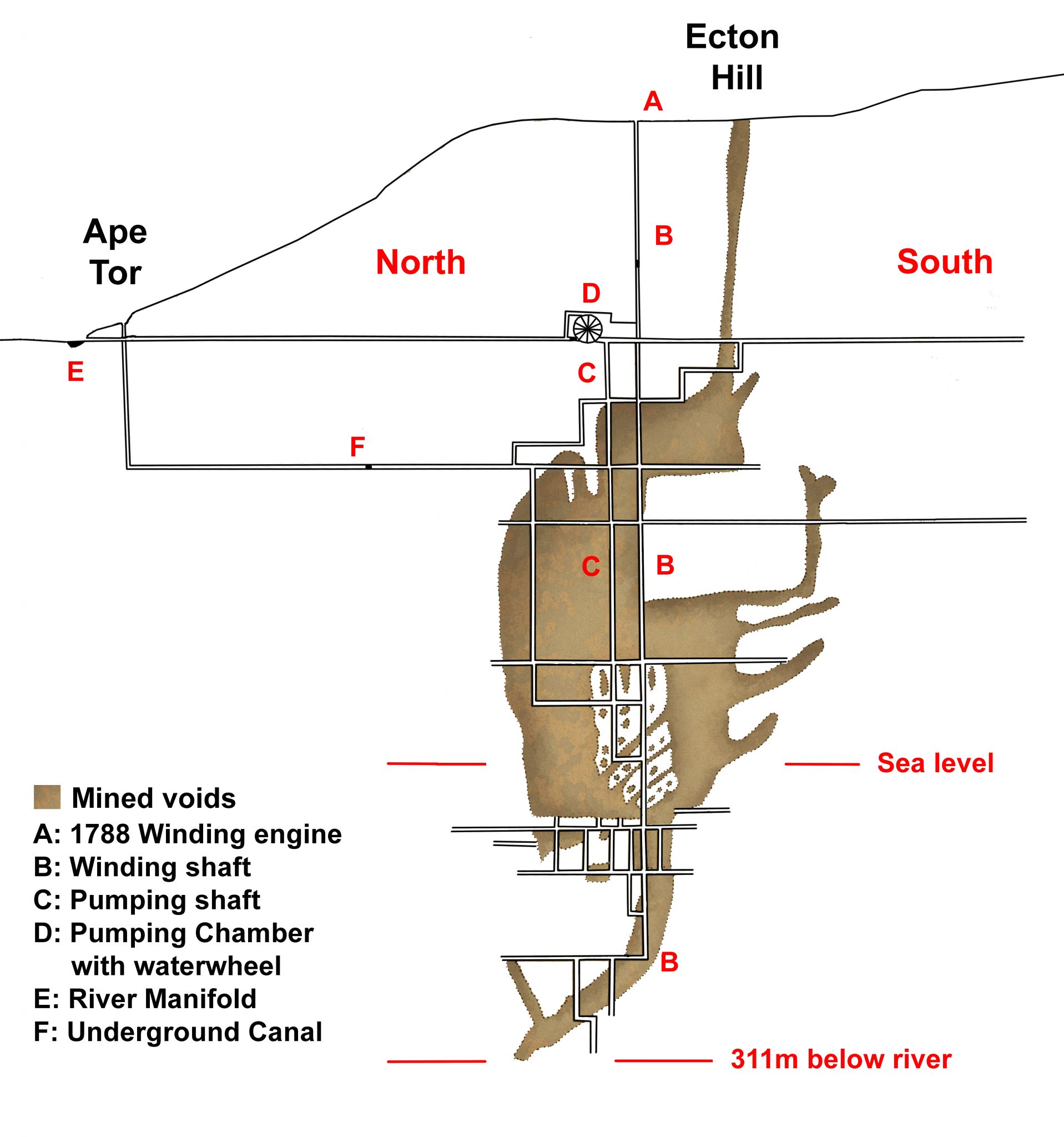 Ecton Hill

A

Ape Tor

North

B

South

D

E

C

F

C

B

Sea level

Mined voids
A: 1788 Winding engine
B: Winding shaft
C: Pumping shaft
D: Pumping Chamber with waterwheel
E: River Manifold
F: Underground Canal

B

311m below river